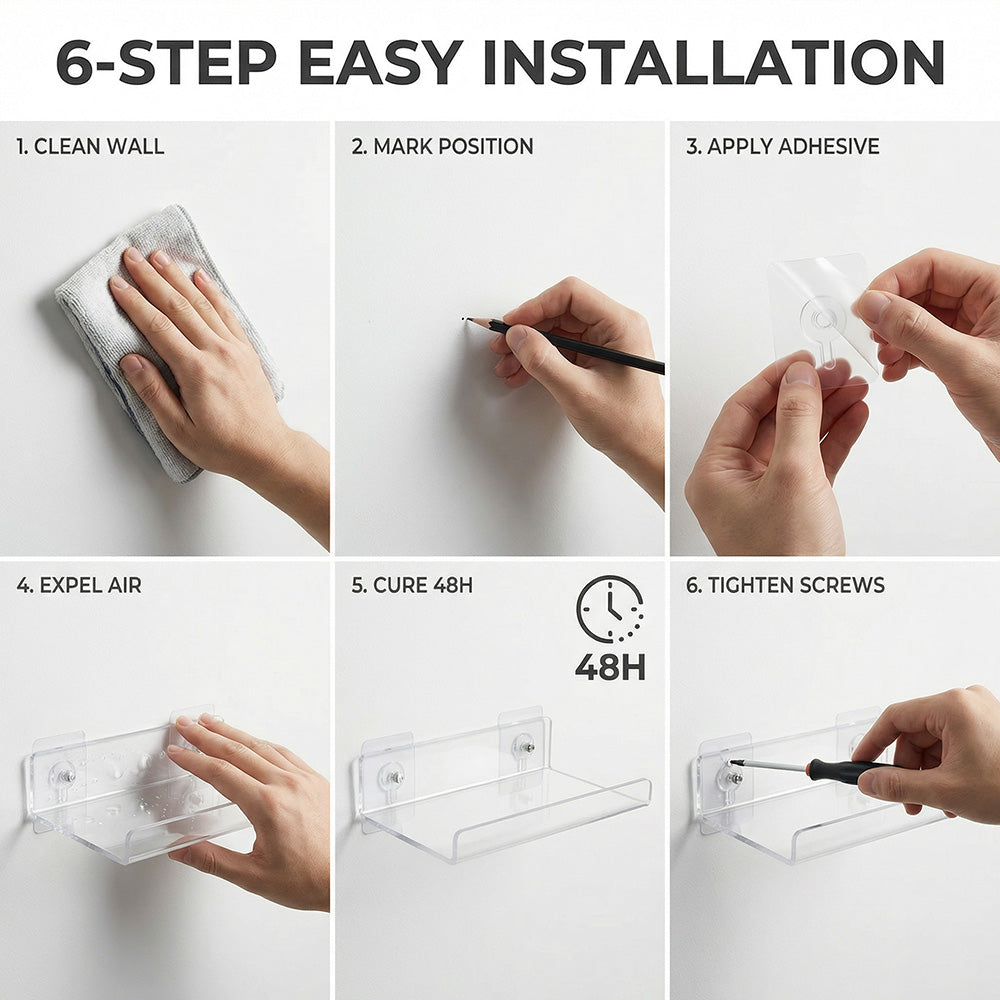 6-STEP EASY INSTALLATION

1. CLEAN WALL

2. MARK POSITION

3. APPLY ADHESIVE

4. EXPEL AIR

5. CURE 48H

48H

6. TIGHTEN SCREWS