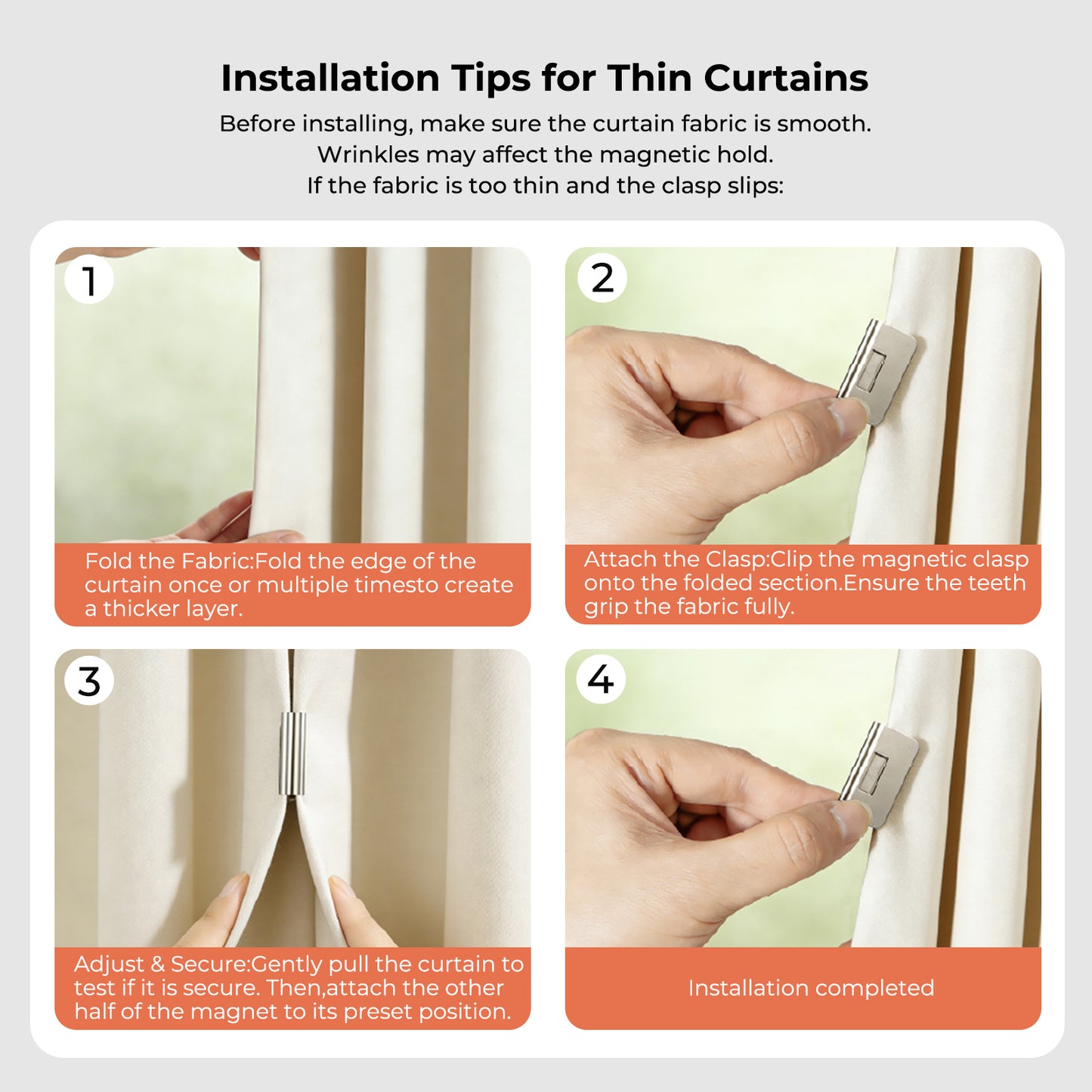 Installation Tips for Thin Curtains

Before installing, make sure the curtain fabric is smooth. Wrinkles may affect the magnetic hold. If the fabric is too thin and the clasp slips:

1

Fold the Fabric:Fold the edge of the curtain once or multiple timesto create a thicker layer.

2

Attach the Clasp:Clip the magnetic clasp onto the folded section.Ensure the teeth grip the fabric fully.

3

Adjust & Secure:Gently pull the curtain to test if it is secure. Then,attach the other half of the magnet to its preset position.

4

Installation completed